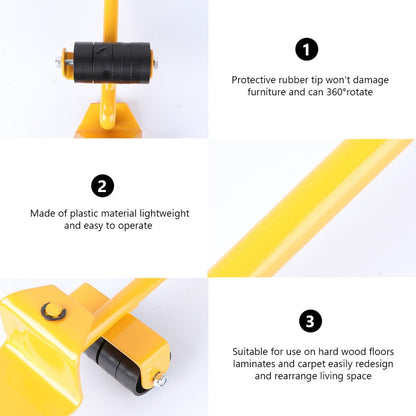 1

Protective rubber tip won't damage furniture and can 360°rotate

2

Made of plastic material lightweight and easy to operate

3

Suitable for use on hard wood floors laminates and carpet easily redesign and rearrange living space